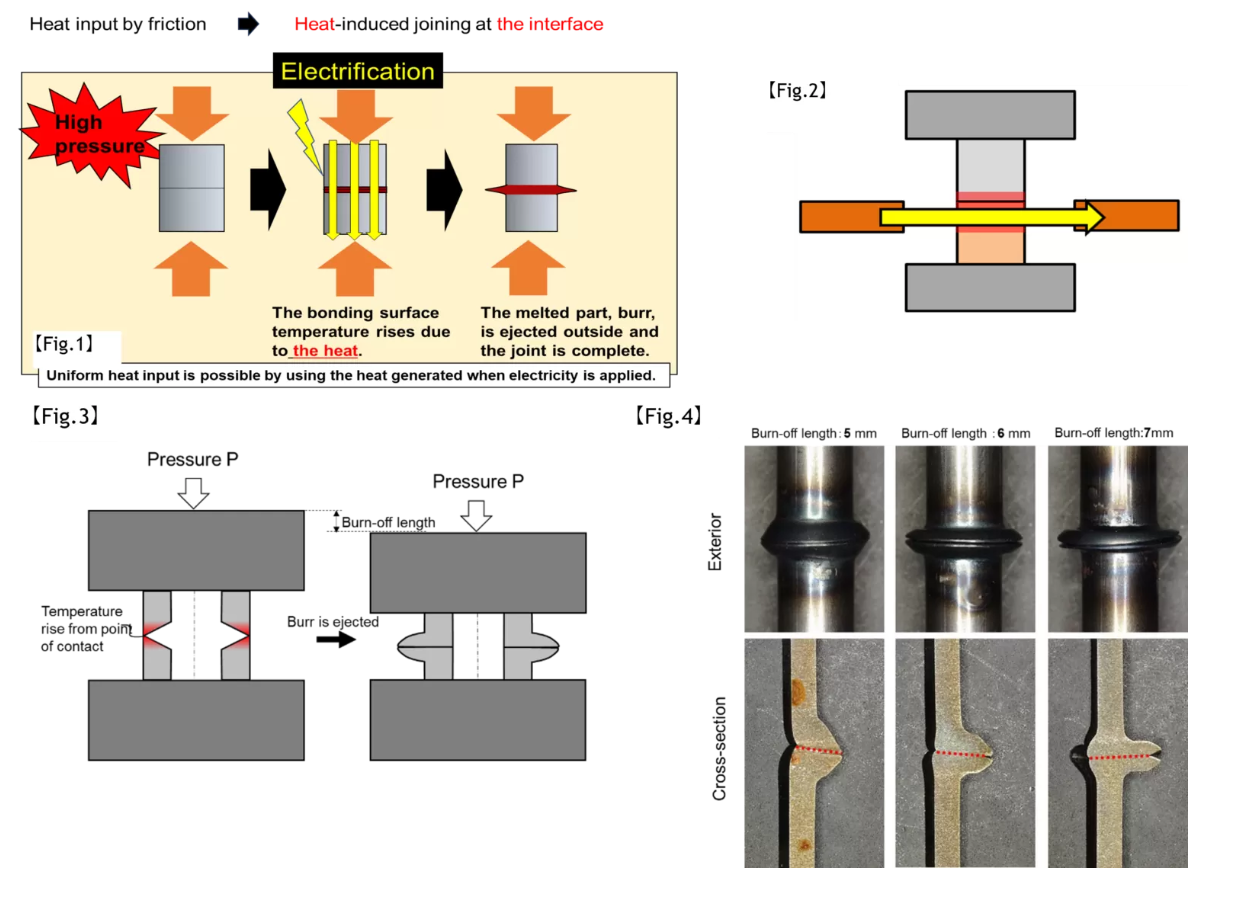 Heat input by friction Heat-induced joining at the interface

Electrification

High pressure

The bonding surface temperature rises due to the heat.

The melted part, burr, is ejected outside and the joint is complete.

【Fig.1】

Uniform heat input is possible by using the heat generated when electricity is applied.

【Fig.2】

【Fig.3】

Pressure P

Burn-off length

Pressure P

Temperature rise from point of contact

Burr is ejected

【Fig.4】

Burn-off length: 5 mm

Burn-off length : 6 mm

Burn-off length:7mm

Exterior

Cross-section